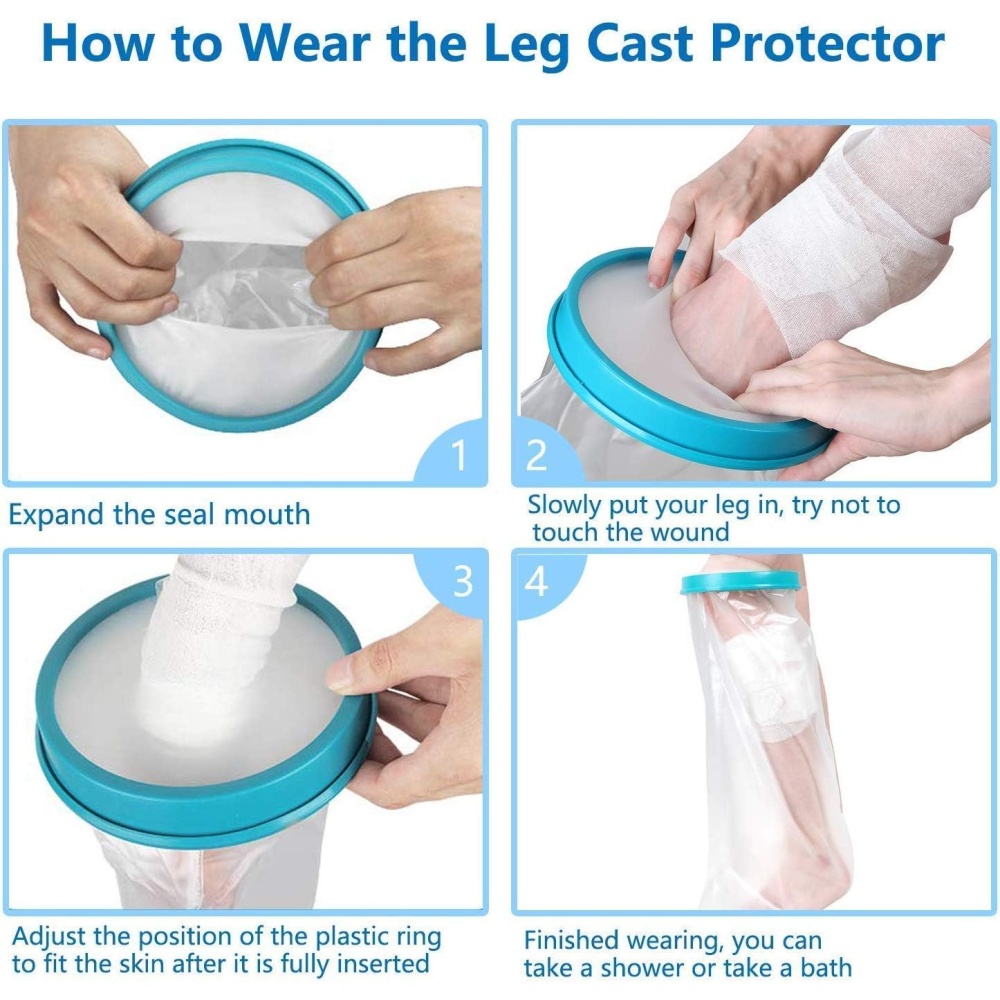 How to Wear the Leg Cast Protector

1

Expand the seal mouth

2

Slowly put your leg in, try not to touch the wound

3

Adjust the position of the plastic ring to fit the skin after it is fully inserted

4

Finished wearing, you can take a shower or take a bath